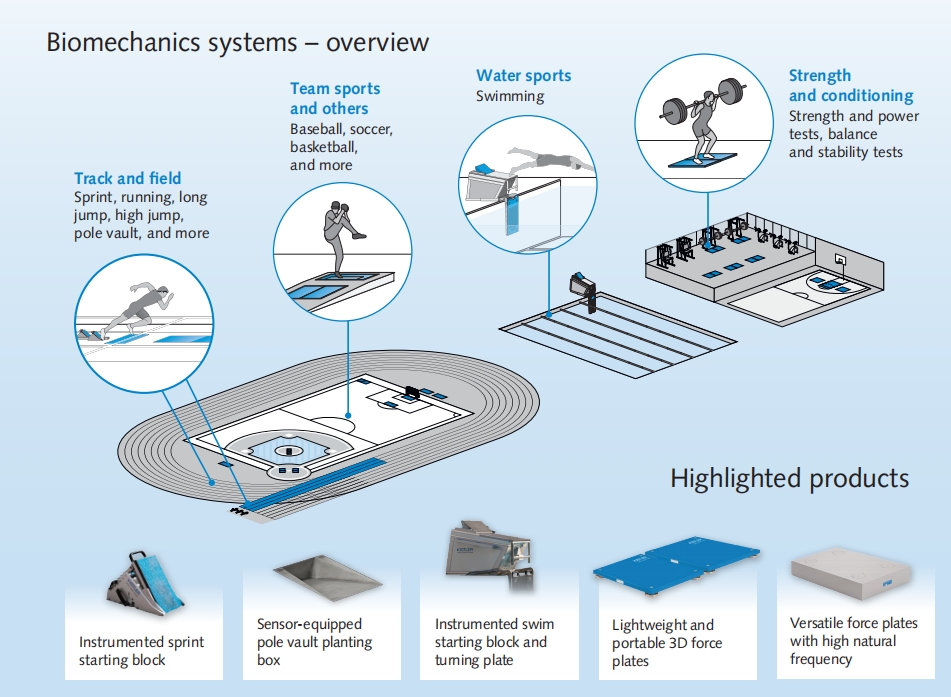 Biomechanics systems – overview

Track and field
Sprint, running, long jump, high jump, pole vault, and more

Team sports and others
Baseball, soccer, basketball, and more

Water sports
Swimming

Strength and conditioning
Strength and power tests, balance and stability tests

Highlighted products

Instrumented sprint starting block

Sensor-equipped pole vault planting box

Instrumented swim starting block and turning plate

Lightweight and portable 3D force plates

Versatile force plates with high natural frequency