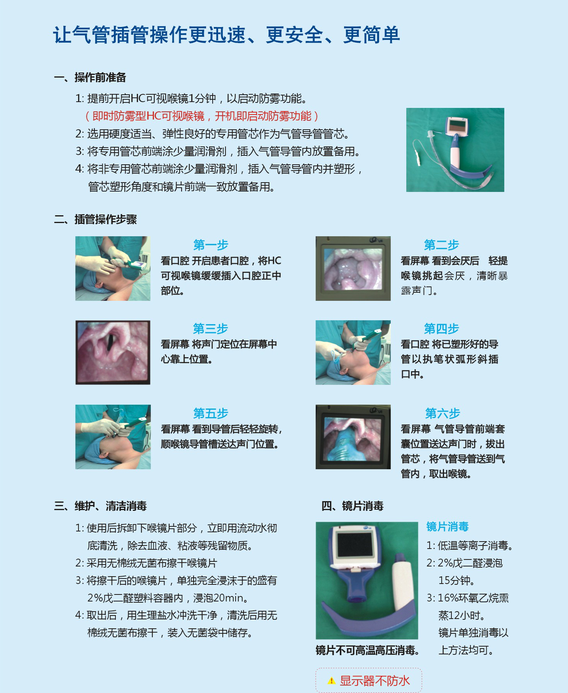 让气管插管操作更迅速、更安全、更简单

一、操作前准备

1: 提前开启HC可视喉镜1分钟，以启动防雾功能。
（即时防雾型HC可视喉镜，开机即启动防雾功能）
2: 选用硬度适当、弹性良好的专用管芯作为气管导管管芯。
3: 将专用管芯前端涂少量润滑剂，插入气管导管内放置备用。
4: 将非专用管芯前端涂少量润滑剂，插入气管导管内并塑形，管芯塑形角度和镜片前端一致放置备用。

二、插管操作步骤

第一步
看口腔 开启患者口腔，将HC可视喉镜缓缓插入口腔正中部位。

第二步
看屏幕 看到会厌后 轻提喉镜挑起会厌，清晰暴露声门。

第三步
看屏幕 将声门定位在屏幕中心靠上位置。

第四步
看口腔 将已塑形好的导管以执笔状弧形斜插口中。

第五步
看屏幕 看到导管后轻轻旋转，顺喉镜导管槽送达声门位置。

第六步
看屏幕 气管导管前端套囊位置送达声门时，拔出管芯，将气管导管送到气管内，取出喉镜。

三、维护、清洁消毒

1: 使用后拆卸下喉镜片部分，立即用流动水彻底清洗，除去血液、粘液等残留物质。
2: 采用无棉绒无菌布擦干喉镜片
3: 将擦干后的喉镜片，单独完全浸沫于的盛有2%戊二醛塑料容器内，浸泡20min。
4: 取出后，用生理盐水冲洗干净，清洗后用无棉绒无菌布擦干，装入无菌袋中储存。

四、镜片消毒

镜片消毒
1: 低温等离子消毒。
2: 2%戊二醛浸泡15分钟。
3: 16%环氧乙烷熏蒸12小时。
镜片单独消毒以上方法均可。

镜片不可高温高压消毒。

显示器不防水