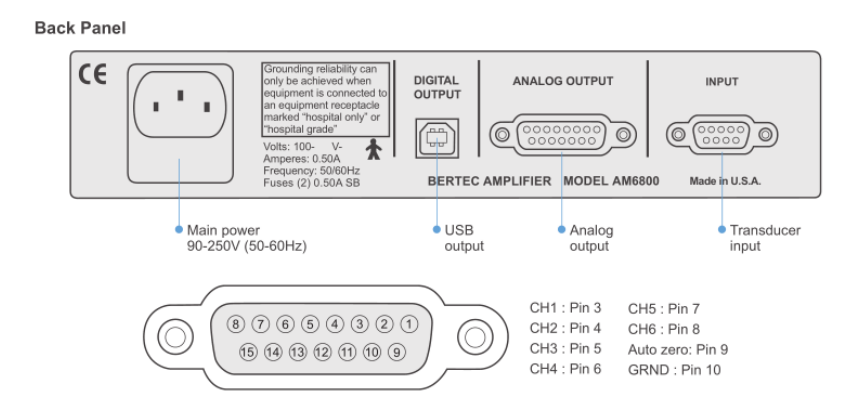 Back Panel

CE

Grounding reliability can only be achieved when equipment is connected to an equipment receptacle marked "hospital only" or "hospital grade"

Volts: 100- V-
Amperes: 0.50A
Frequency: 50/60Hz
Fuses (2) 0.50A SB

DIGITAL OUTPUT

ANALOG OUTPUT

INPUT

BERTEC AMPLIFIER MODEL AM6800

Made in U.S.A.

Main power
90-250V (50-60Hz)

USB output

Analog output

Transducer input

8 7 6 5 4 3 2 1
15 14 13 12 11 10 9

CH1 : Pin 3
CH2 : Pin 4
CH3 : Pin 5
CH4 : Pin 6

CH5 : Pin 7
CH6 : Pin 8
Auto zero: Pin 9
GRND : Pin 10