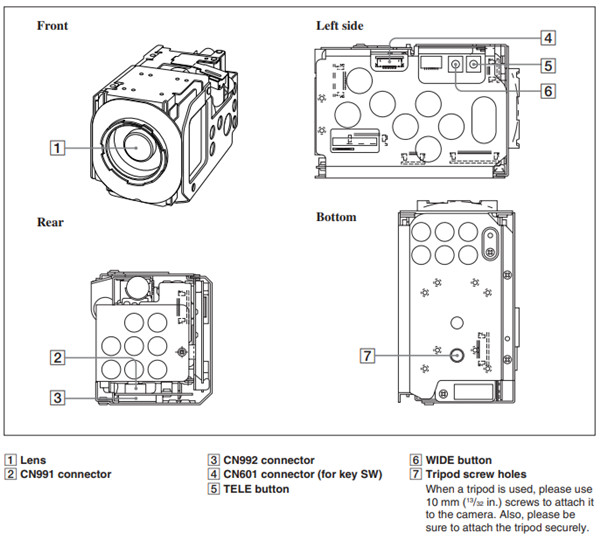 Front

1

Left side

4

5

6

Rear

2

3

Bottom

7

1 Lens
2 CN991 connector

3 CN992 connector
4 CN601 connector (for key SW)
5 TELE button

6 WIDE button
7 Tripod screw holes
When a tripod is used, please use 10 mm ($^{13}/_{32}$ in.) screws to attach it to the camera. Also, please be sure to attach the tripod securely.