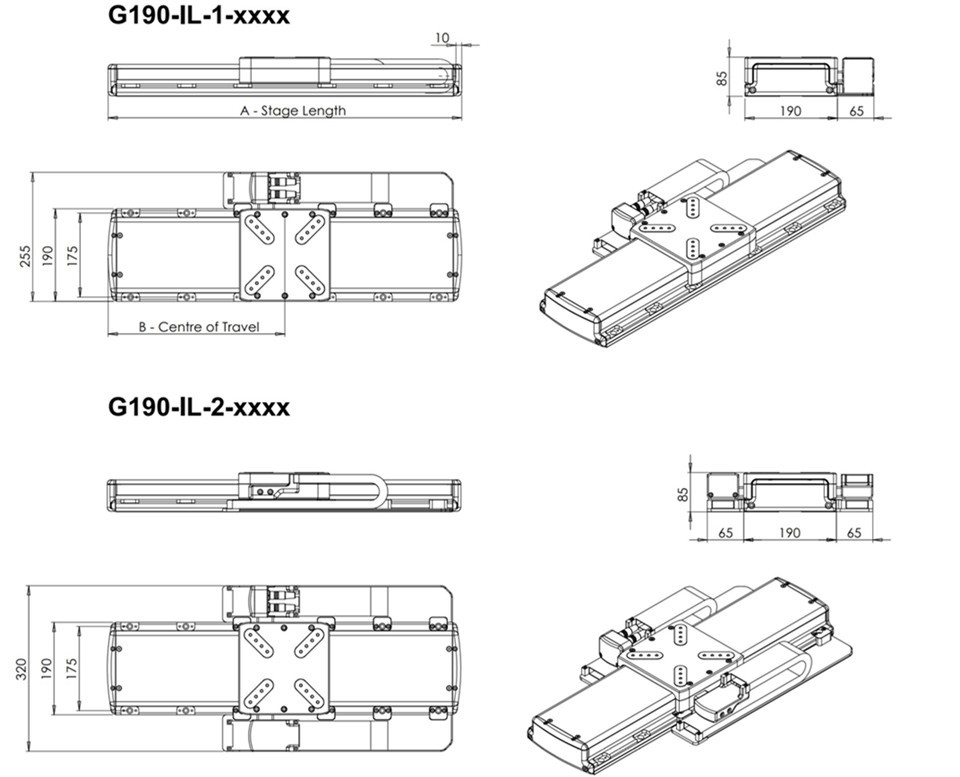 G190-IL-1-xxxx

10

A - Stage Length

85

190

65

255

190

175

B - Centre of Travel

G190-IL-2-xxxx

85

65

190

65

320

190

175