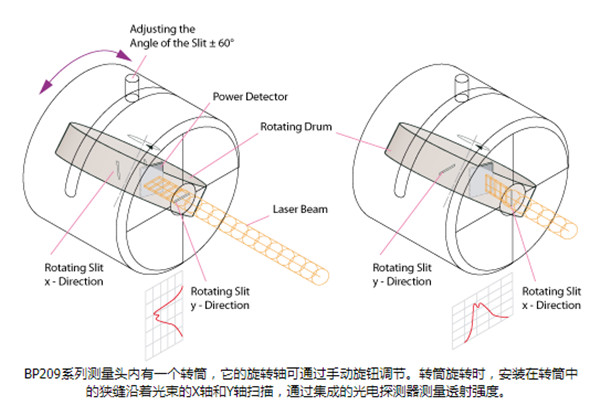 Adjusting the Angle of the Slit ± 60°

Power Detector

Rotating Drum

Laser Beam

Rotating Slit x - Direction

Rotating Slit y - Direction

Rotating Slit y - Direction

Rotating Slit x - Direction

BP209系列测量头内有一个转筒，它的旋转轴可通过手动旋钮调节。转筒旋转时，安装在转筒中的狭缝沿着光束的X轴和Y轴扫描，通过集成的光电探测器测量透射强度。